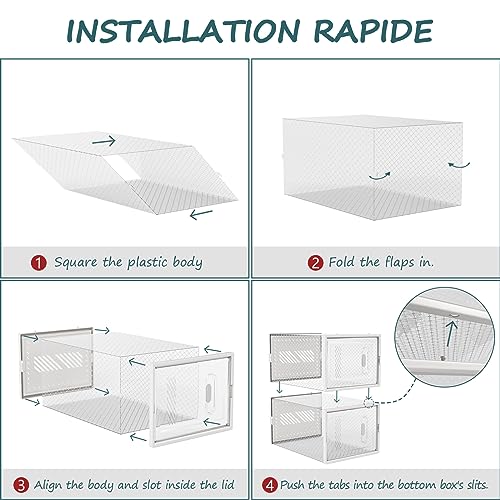 INSTALLATION RAPIDE

1 Square the plastic body

2 Fold the flaps in.

3 Align the body and slot inside the lid

4 Push the tabs into the bottom box's slits.