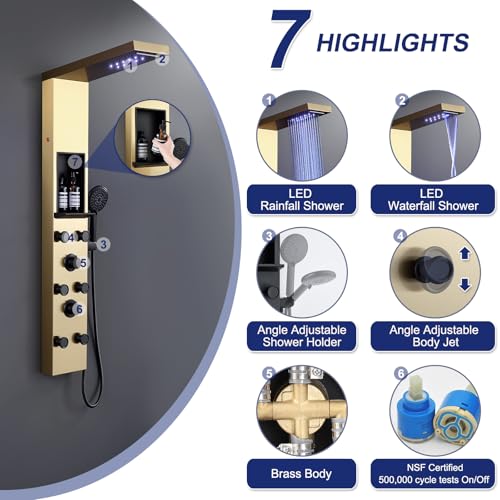 7 HIGHLIGHTS

1
2
7
4
3
5
6

1
LED
Rainfall Shower

2
LED
Waterfall Shower

3
Angle Adjustable
Shower Holder

4
Angle Adjustable
Body Jet

5
Brass Body

6
NSF Certified
500,000 cycle tests On/Off