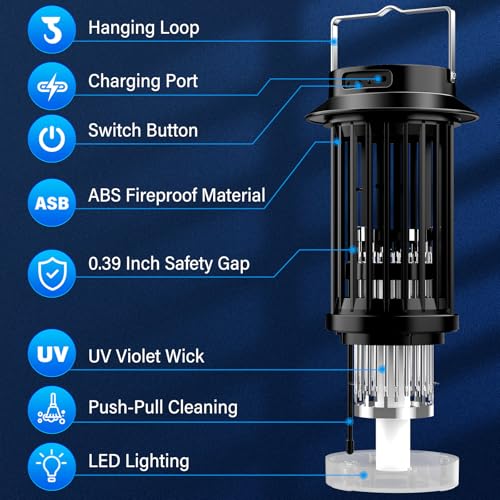 Hanging Loop
Charging Port
Switch Button
ASB
ABS Fireproof Material
0.39 Inch Safety Gap
UV
UV Violet Wick
Push-Pull Cleaning
LED Lighting