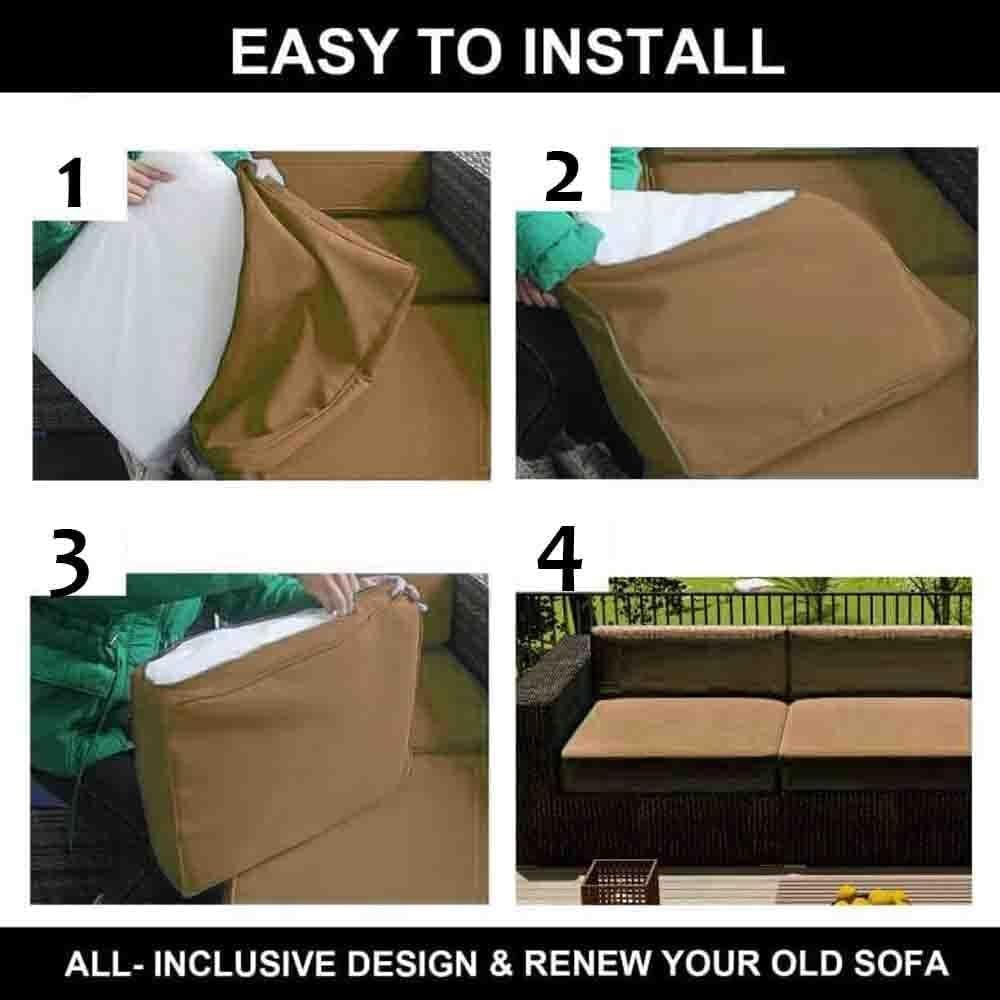 EASY TO INSTALL

1

2

3

4

ALL- INCLUSIVE DESIGN & RENEW YOUR OLD SOFA