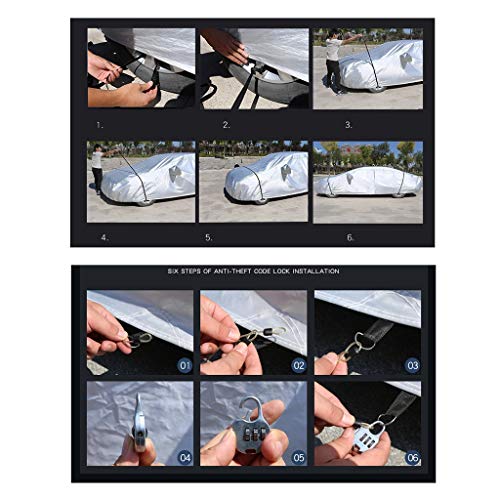 1.
2.
3.
4.
5.
6.

SIX STEPS OF ANTI-THEFT CODE LOCK INSTALLATION

01
02
03
04
05
06