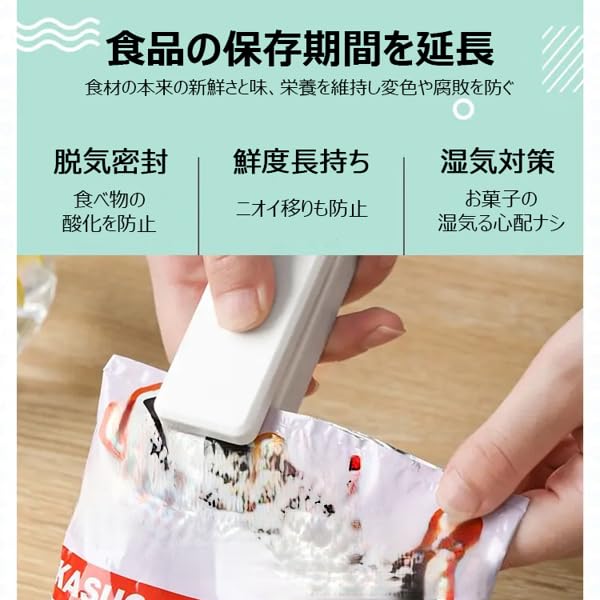 食品の保存期間を延長

食材の本来の新鮮さと味、栄養を維持し変色や腐敗を防ぐ

脱気密封

食べ物の酸化を防止

鮮度長持ち

ニオイ移りも防止

湿気対策

お菓子の湿気る心配ナシ

KASHO