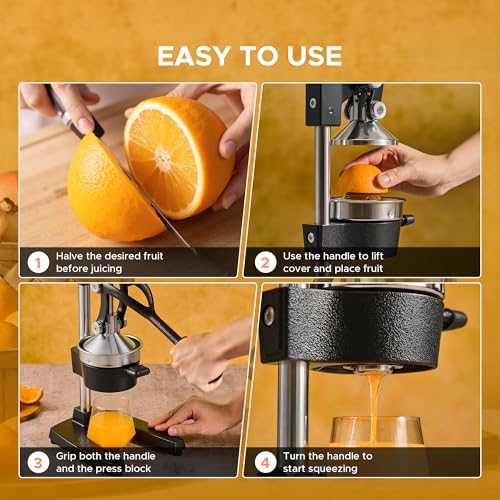 EASY TO USE

1 Halve the desired fruit before juicing

2 Use the handle to lift cover and place fruit

3 Grip both the handle and the press block

4 Turn the handle to start squeezing