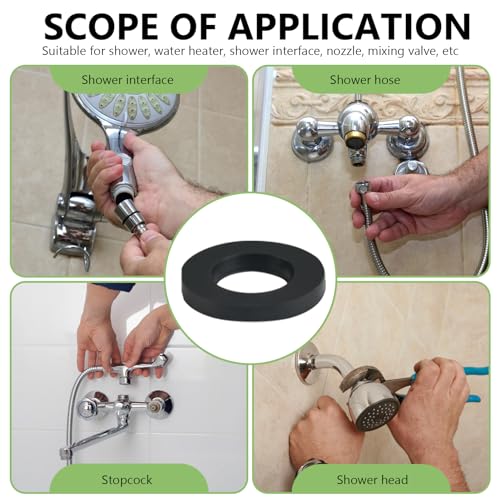 SCOPE OF APPLICATION

Suitable for shower, water heater, shower interface, nozzle, mixing valve, etc

Shower interface

Shower hose

Stopcock

Shower head