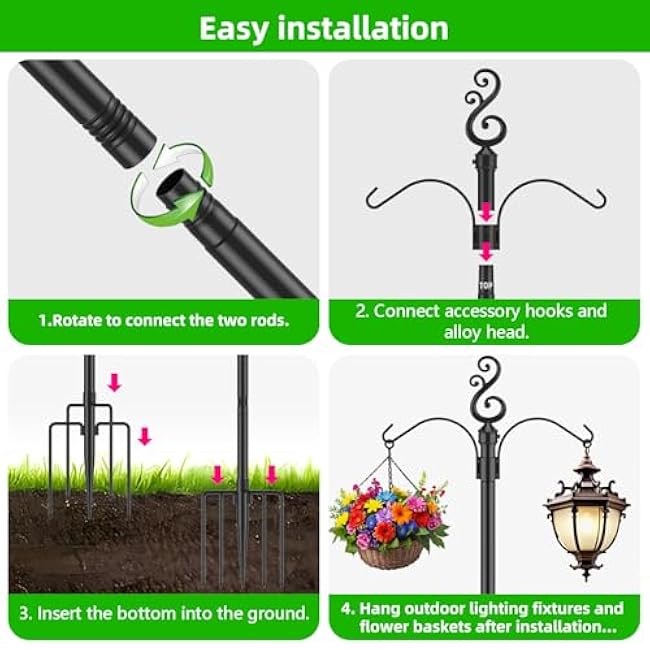 Easy installation

1.Rotate to connect the two rods.

TOP

2. Connect accessory hooks and alloy head.

3. Insert the bottom into the ground.

4. Hang outdoor lighting fixtures and flower baskets after installation...