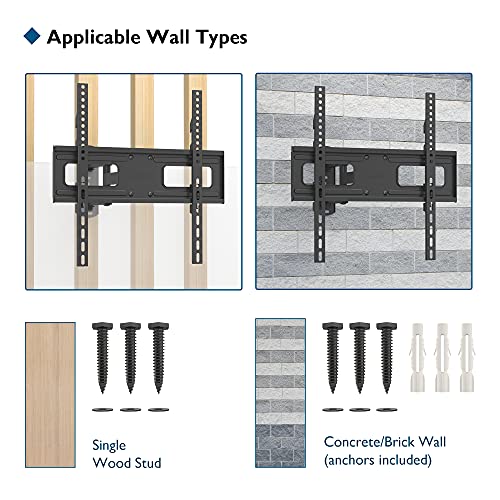 Applicable Wall Types

Single Wood Stud

Concrete/Brick Wall (anchors included)