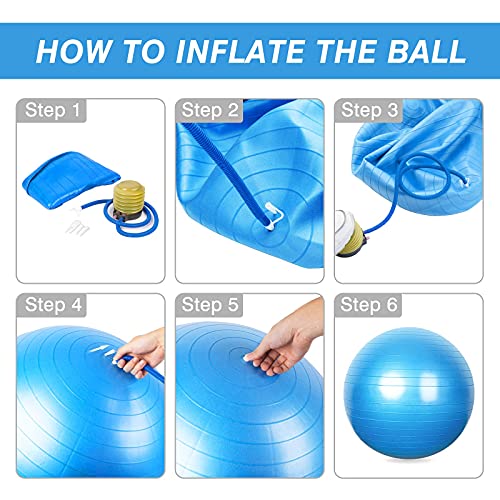 HOW TO INFLATE THE BALL

Step 1

Step 2

Step 3

Step 4

Step 5

Step 6