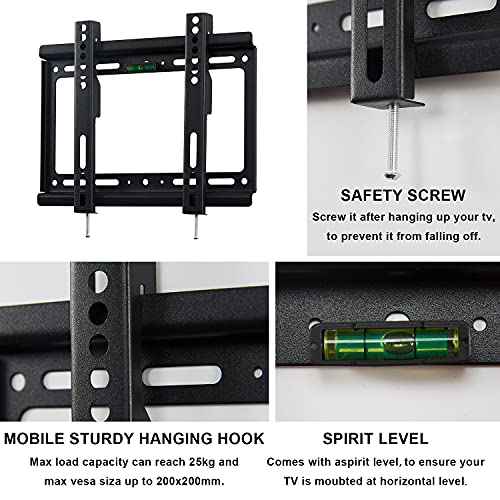 SAFETY SCREW
Screw it after hanging up your tv, to prevent it from falling off.

MOBILE STURDY HANGING HOOK
Max load capacity can reach 25kg and max vesa siza up to 200x200mm.

SPIRIT LEVEL
Comes with aspirit level, to ensure your TV is moubted at horizontal level.