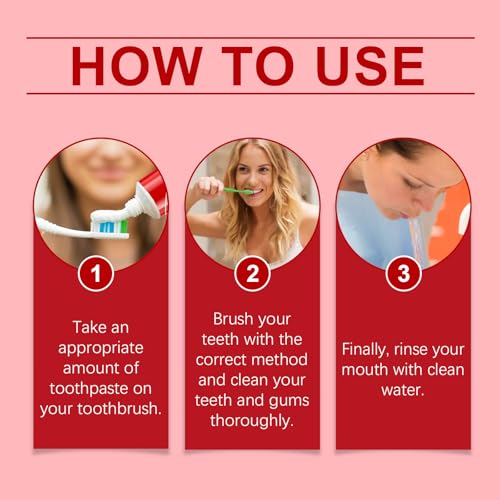 HOW TO USE

1

Take an appropriate amount of toothpaste on your toothbrush.

2

Brush your teeth with the correct method and clean your teeth and gums thoroughly.

3

Finally, rinse your mouth with clean water.