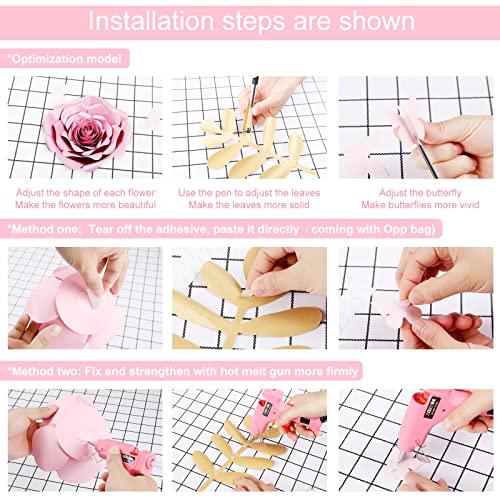 Installation steps are shown

*Optimization model

Adjust the shape of each flower
Make the flowers more beautiful

Use the pen to adjust the leaves
Make the leaves more solid

Adjust the butterfly
Make butterflies more vivid

*Method one: Tear off the adhesive, paste it directly（coming with Opp bag)

*Method two: Fix and strengthen with hot melt gun more firmly