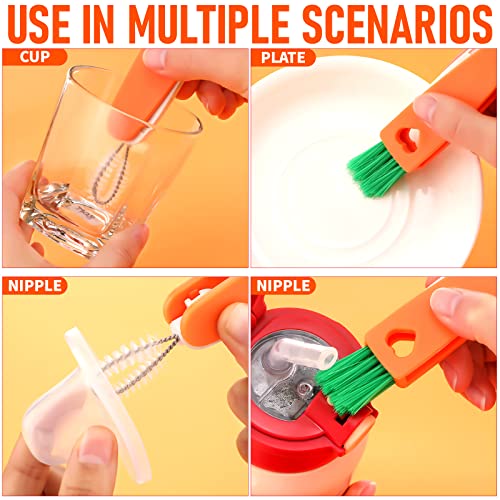 USE IN MULTIPLE SCENARIOS

CUP

PLATE

NIPPLE

NIPPLE