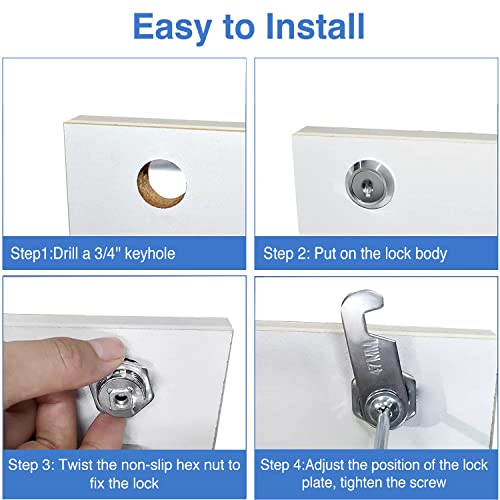 Easy to Install

Step1:Drill a 3/4" keyhole

Step 2: Put on the lock body

Step 3: Twist the non-slip hex nut to fix the lock

47MM

Step 4:Adjust the position of the lock plate, tighten the screw