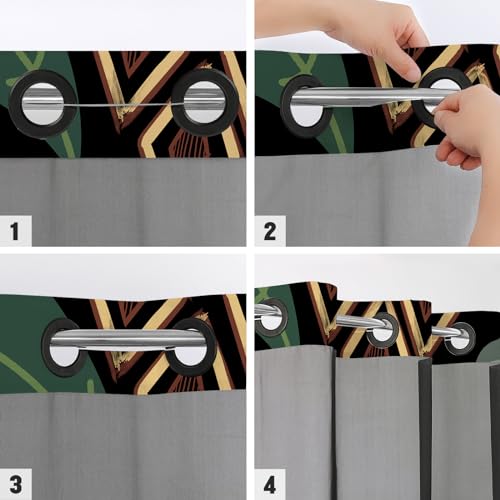 1

2

3

4