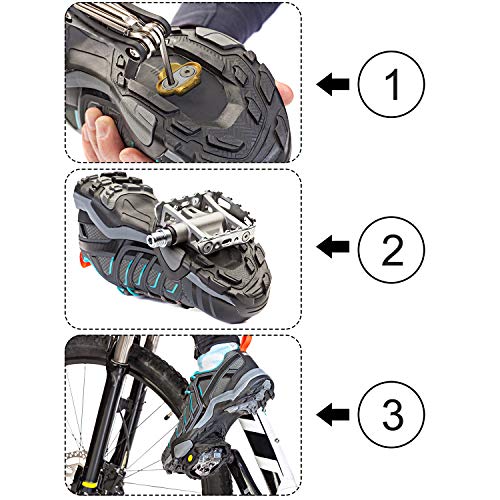 1

2

3