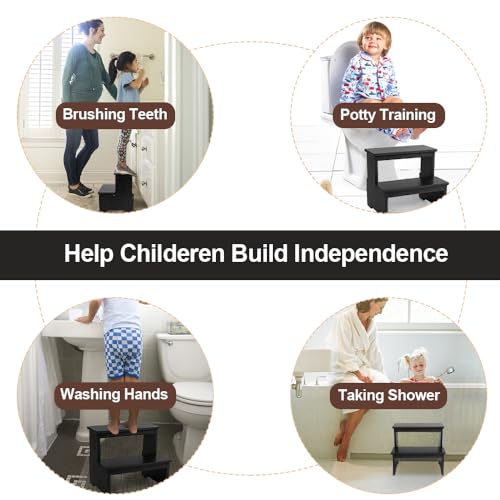 Brushing Teeth

Potty Training

Help Childeren Build Independence

Washing Hands

Taking Shower