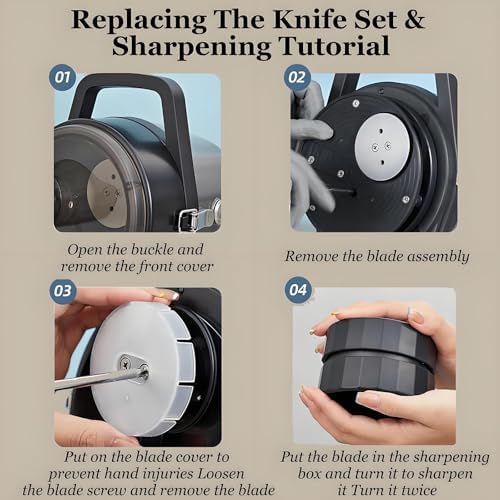 Replacing The Knife Set & Sharpening Tutorial

01

Open the buckle and remove the front cover

02

Remove the blade assembly

03

Put on the blade cover to prevent hand injuries Loosen the blade screw and remove the blade

04

Put the blade in the sharpening box and turn it to sharpen it Turn it twice