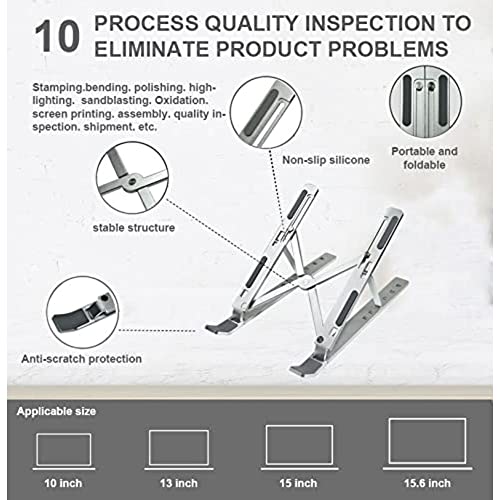 10 PROCESS QUALITY INSPECTION TO ELIMINATE PRODUCT PROBLEMS

Stamping.bending. polishing. highlighting. sandblasting. Oxidation. screen printing. assembly. quality inspection. shipment. etc.

Non-slip silicone

Portable and foldable

stable structure

Anti-scratch protection

Applicable size

10 inch

13 inch

15 inch

15.6 inch