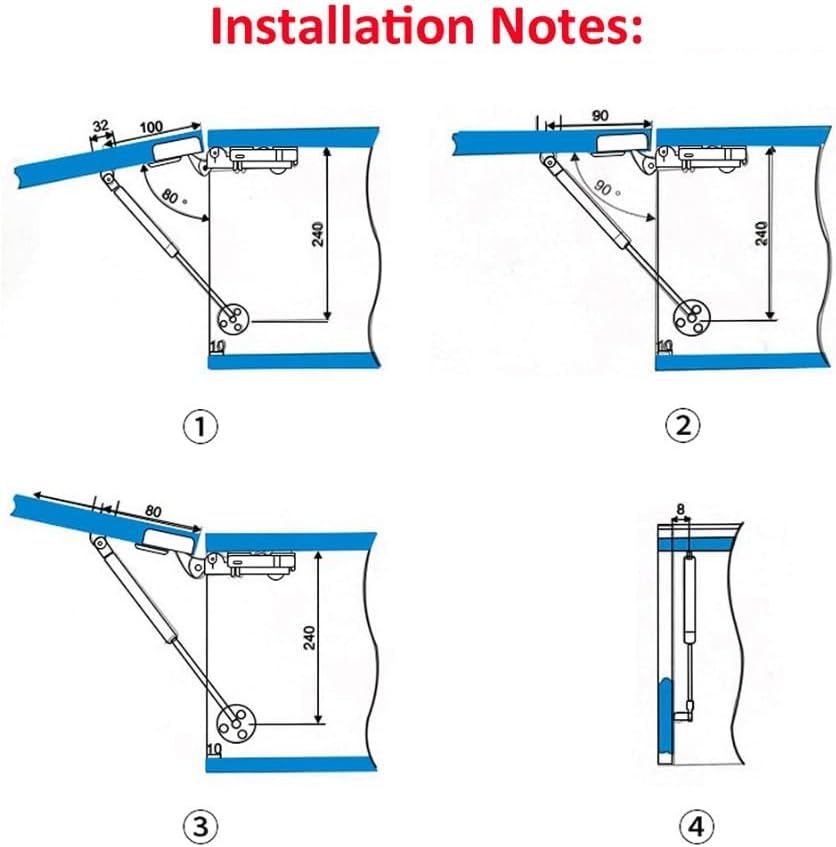 Installation Notes:

32
100
80 °
240
10

①

90
90 °
240
10

②

80
240
10

③

8

④