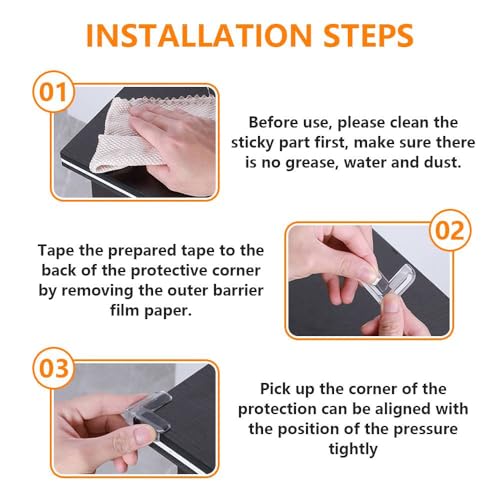 INSTALLATION STEPS

01

Before use, please clean the sticky part first, make sure there is no grease, water and dust.

02

Tape the prepared tape to the back of the protective corner by removing the outer barrier film paper.

03

Pick up the corner of the protection can be aligned with the position of the pressure tightly