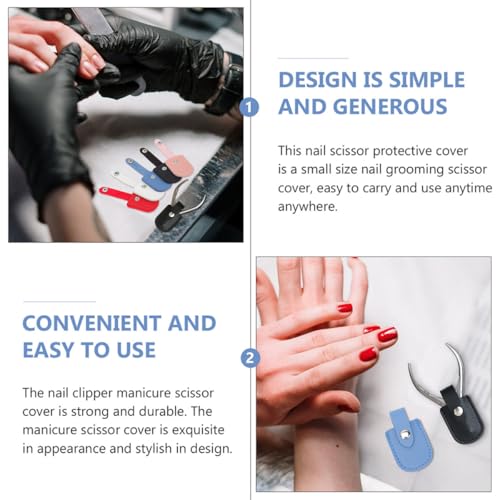 1

DESIGN IS SIMPLE AND GENEROUS

This nail scissor protective cover is a small size nail grooming scissor cover, easy to carry and use anytime anywhere.

CONVENIENT AND EASY TO USE

2

The nail clipper manicure scissor cover is strong and durable. The manicure scissor cover is exquisite in appearance and stylish in design.