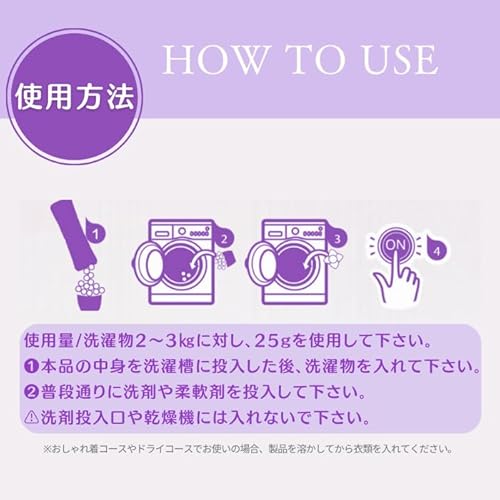 使用方法

HOW TO USE

1

2

3

ON

4

使用量/洗濯物2～3kgに対し、25gを使用して下さい。
❶本品の中身を洗濯槽に投入した後、洗濯物を入れて下さい。
❷普段通りに洗剤や柔軟剤を投入して下さい。
⚠洗剤投入口や乾燥機には入れないで下さい。

※おしゃれ着コースやドライコースでお使いの場合、製品を溶かしてから衣類を入れてください。