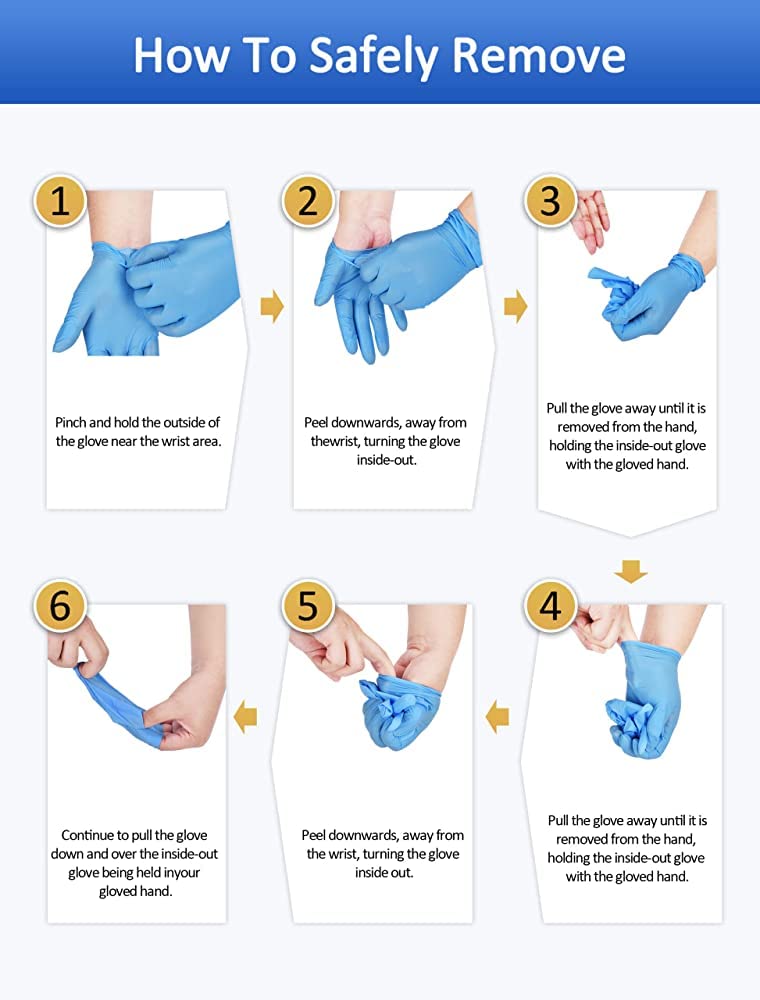 How To Safely Remove

1

Pinch and hold the outside of the glove near the wrist area.

2

Peel downwards, away from thewrist, turning the glove inside-out.

3

Pull the glove away until it is removed from the hand, holding the inside-out glove with the gloved hand.

4

Pull the glove away until it is removed from the hand, holding the inside-out glove with the gloved hand.

5

Peel downwards, away from the wrist, turning the glove inside out.

6

Continue to pull the glove down and over the inside-out glove being held inyour gloved hand.