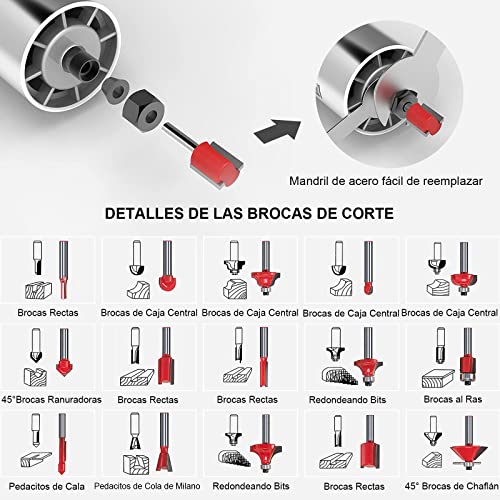 Mandril de acero fácil de reemplazar

DETALLES DE LAS BROCAS DE CORTE

Brocas Rectas
Brocas de Caja Central
Brocas de Caja Central
Brocas de Caja Central
Brocas de Caja Central

45°Brocas Ranuradoras
Brocas Rectas
Brocas Rectas
Redondeando Bits
Brocas al Ras

Pedacitos de Cala
Pedacitos de Cola de Milano
Redondeando Bits
Brocas Rectas
45° Brocas de Chaflán