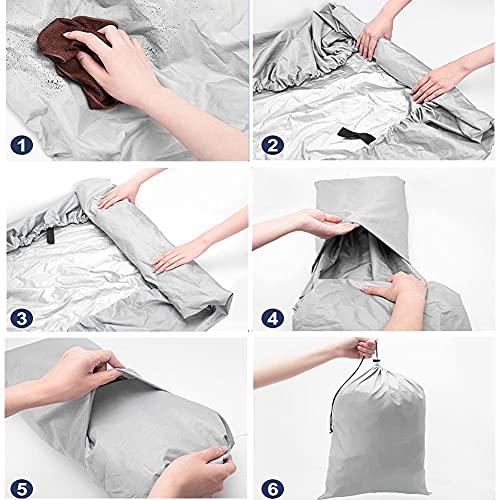 1

2

3

4

5

6