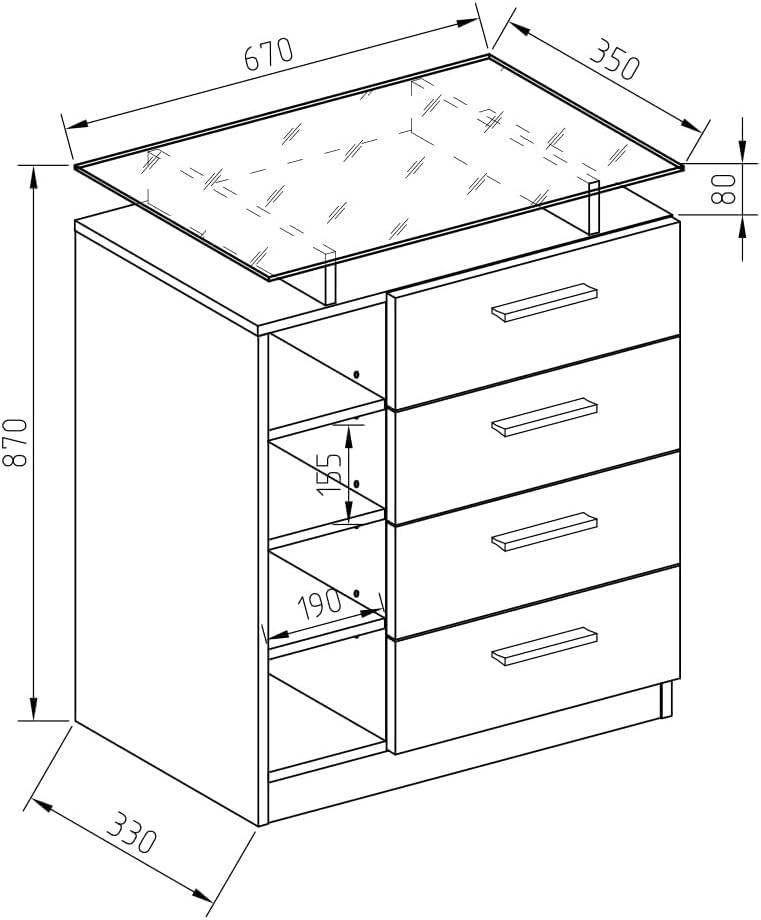 670
350
80
870
155
190
330