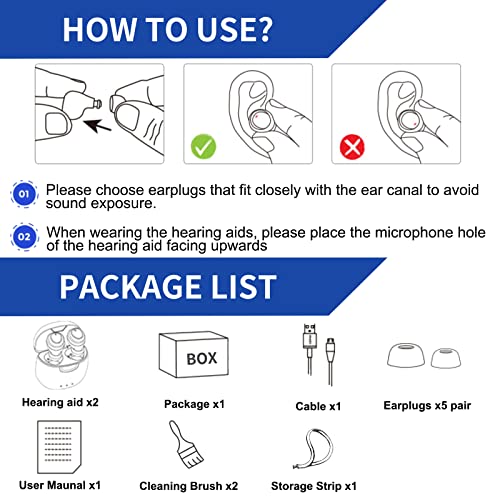 HOW TO USE?

01 Please choose earplugs that fit closely with the ear canal to avoid sound exposure.

02 When wearing the hearing aids, please place the microphone hole of the hearing aid facing upwards

PACKAGE LIST

BOX

Hearing aid x2

Package x1

Cable x1

Earplugs x5 pair

User Maunal x1

Cleaning Brush x2

Storage Strip x1