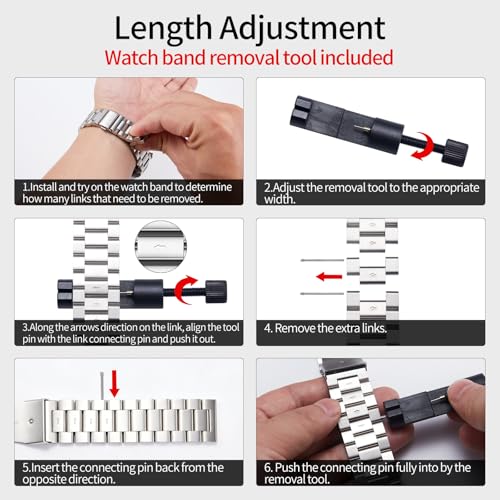 Length Adjustment
Watch band removal tool included

1.Install and try on the watch band to determine how many links that need to be removed.

2.Adjust the removal tool to the appropriate width.

3.Along the arrows direction on the link, align the tool pin with the link connecting pin and push it out.

4. Remove the extra links.

5.Insert the connecting pin back from the opposite direction.

6. Push the connecting pin fully into by the removal tool.