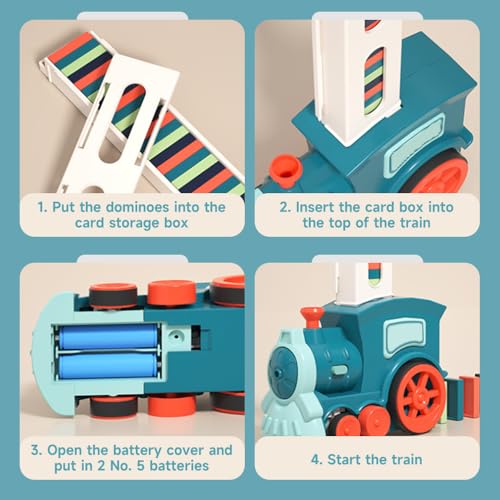 1. Put the dominoes into the card storage box

2. Insert the card box into the top of the train

3. Open the battery cover and put in 2 No. 5 batteries

4. Start the train