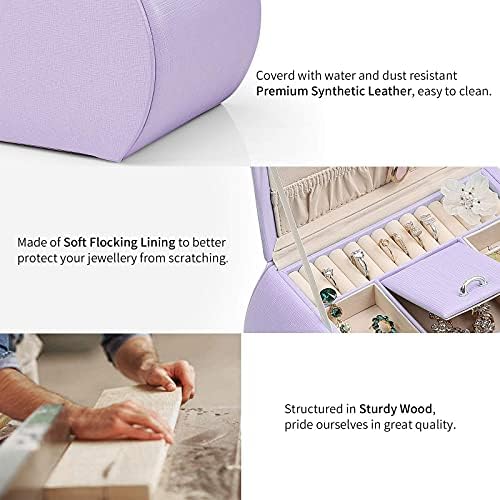 Coverd with water and dust resistant Premium Synthetic Leather, easy to clean.

Made of Soft Flocking Lining to better protect your jewellery from scratching.

Structured in Sturdy Wood, pride ourselves in great quality.