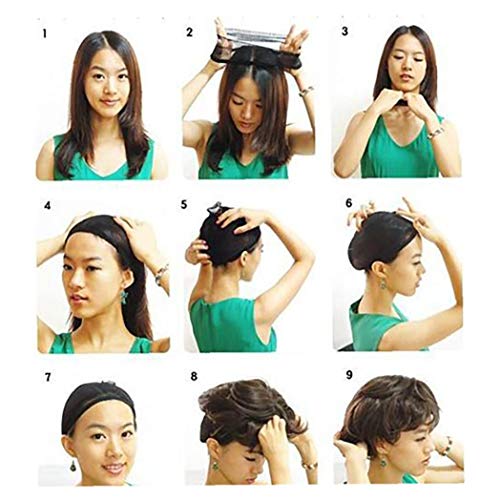 1
2
3
4
5
6
7
8
9