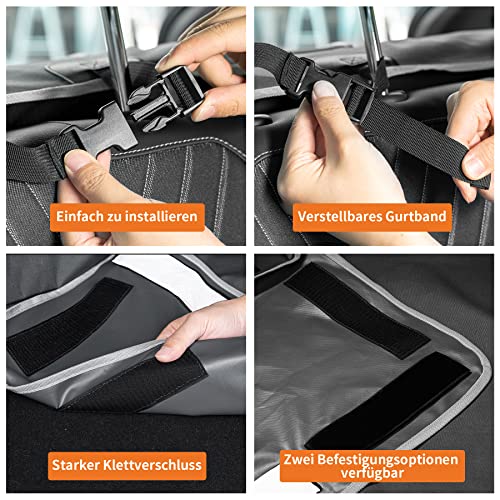 Einfach zu installieren

Verstellbares Gurtband

Starker Klettverschluss

Zwei Befestigungsoptionen verfügbar