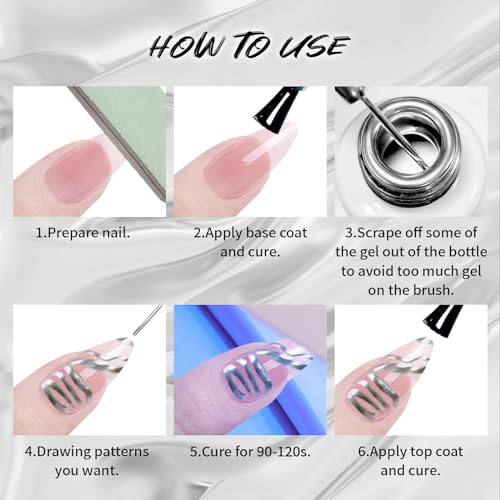 HOW TO USE

1.Prepare nail.

2.Apply base coat and cure.

3.Scrape off some of the gel out of the bottle to avoid too much gel on the brush.

4.Drawing patterns you want.

5.Cure for 90-120s.

6.Apply top coat and cure.