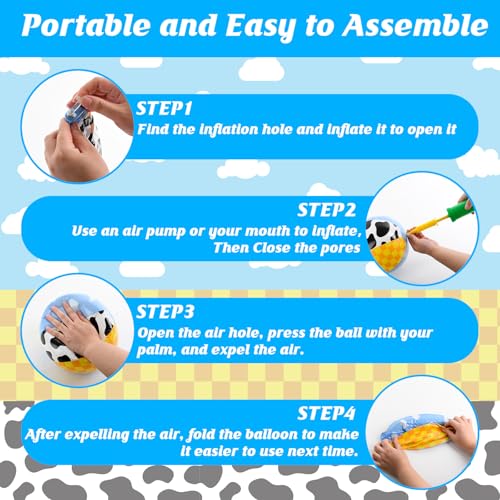 Portable and Easy to Assemble

STEP1
Find the inflation hole and inflate it to open it

STEP2
Use an air pump or your mouth to inflate, Then Close the pores

STEP3
Open the air hole, press the ball with your palm, and expel the air.

STEP4
After expelling the air, fold the balloon to make it easier to use next time.