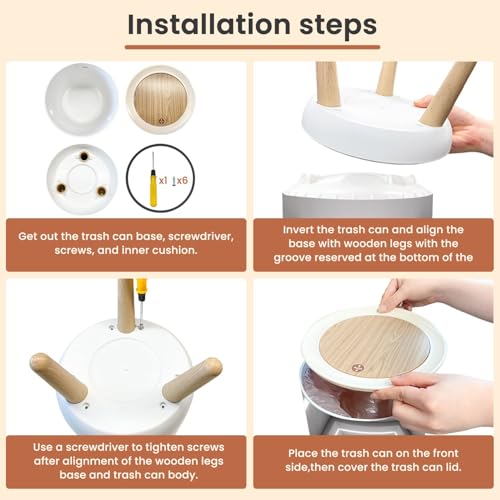 Installation steps

x1 x6

Get out the trash can base, screwdriver, screws, and inner cushion.

Invert the trash can and align the base with wooden legs with the groove reserved at the bottom of the

Use a screwdriver to tighten screws after alignment of the wooden legs base and trash can body.

Place the trash can on the front side,then cover the trash can lid.