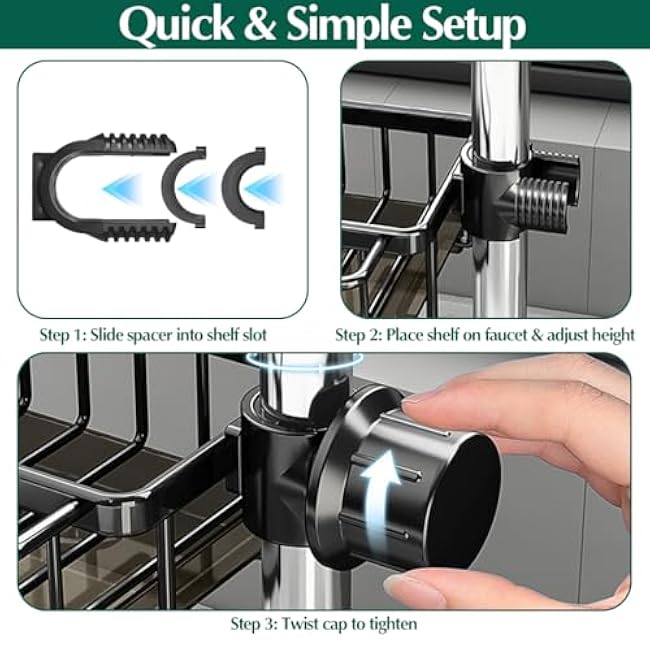 Quick & Simple Setup

Step 1: Slide spacer into shelf slot

Step 2: Place shelf on faucet & adjust height

Step 3: Twist cap to tighten