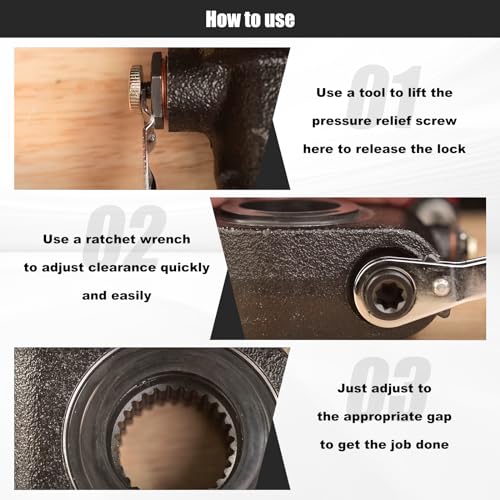 How to use

01

Use a tool to lift the pressure relief screw here to release the lock

02

Use a ratchet wrench to adjust clearance quickly and easily

03

Just adjust to the appropriate gap to get the job done