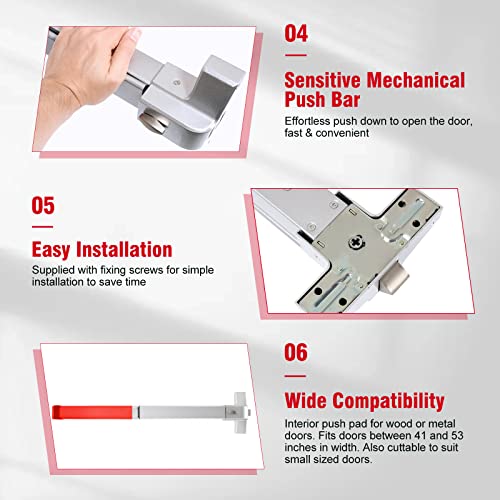 04

Sensitive Mechanical Push Bar

Effortless push down to open the door, fast & convenient

05

Easy Installation

Supplied with fixing screws for simple installation to save time

06

Wide Compatibility

Interior push pad for wood or metal doors. Fits doors between 41 and 53 inches in width. Also cuttable to suit small sized doors.