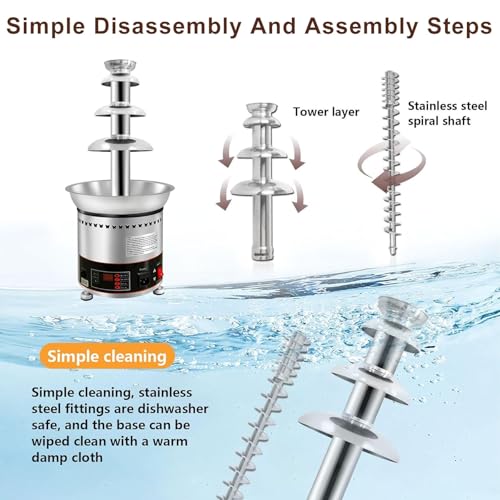 Simple Disassembly And Assembly Steps

Tower layer

Stainless steel spiral shaft

Simple cleaning

Simple cleaning, stainless steel fittings are dishwasher safe, and the base can be wiped clean with a warm damp cloth