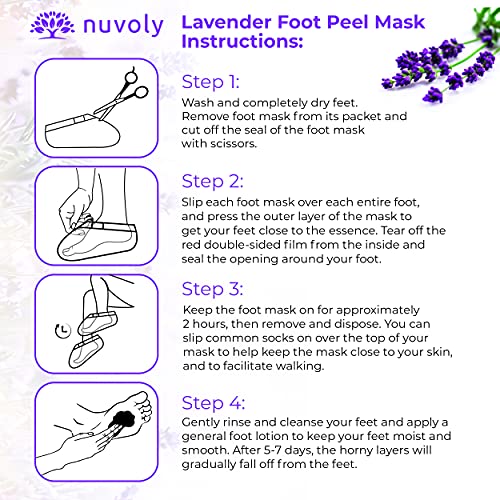 nuvoly

Lavender Foot Peel Mask Instructions:

Step 1:
Wash and completely dry feet. Remove foot mask from its packet and cut off the seal of the foot mask with scissors.

Step 2:
Slip each foot mask over each entire foot, and press the outer layer of the mask to get your feet close to the essence. Tear off the red double-sided film from the inside and seal the opening around your foot.

Step 3:
Keep the foot mask on for approximately 2 hours, then remove and dispose. You can slip common socks on over the top of your mask to help keep the mask close to your skin, and to facilitate walking.

Step 4:
Gently rinse and cleanse your feet and apply a general foot lotion to keep your feet moist and smooth. After 5-7 days, the horny layers will gradually fall off from the feet.