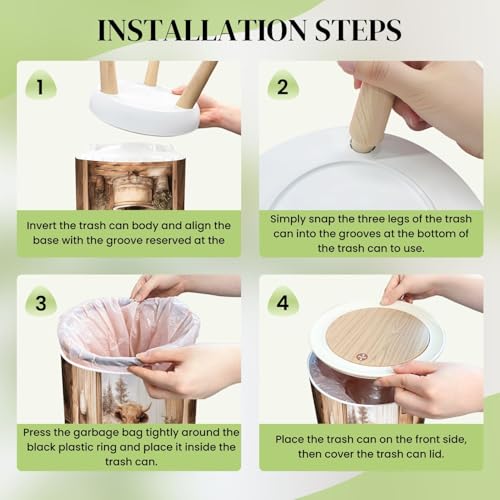 INSTALLATION STEPS

1

Invert the trash can body and align the base with the groove reserved at the

2

Simply snap the three legs of the trash can into the grooves at the bottom of the trash can to use.

3

Press the garbage bag tightly around the black plastic ring and place it inside the trash can.

4

Place the trash can on the front side, then cover the trash can lid.