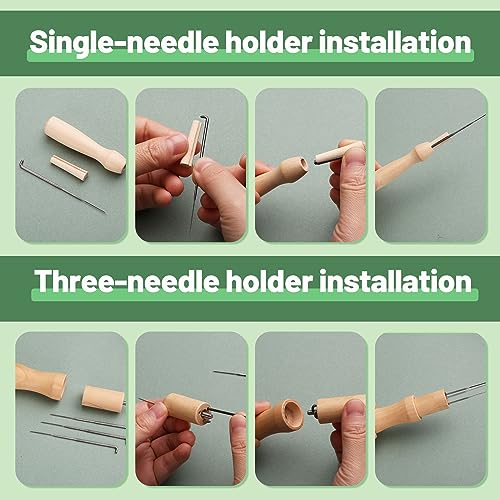 Single-needle holder installation

Three-needle holder installation