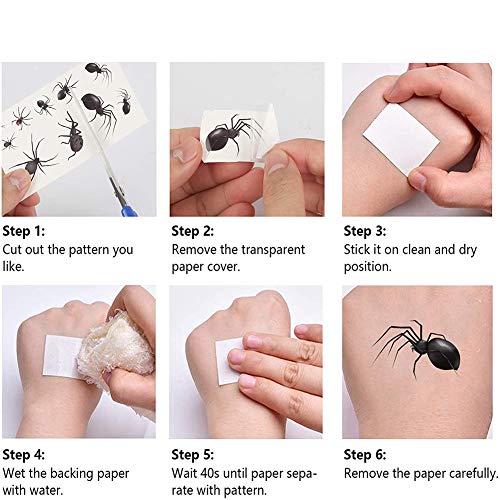 Step 1:
Cut out the pattern you like.

Step 2:
Remove the transparent paper cover.

Step 3:
Stick it on clean and dry position.

Step 4:
Wet the backing paper with water.

Step 5:
Wait 40s until paper separate with pattern.

Step 6:
Remove the paper carefully.