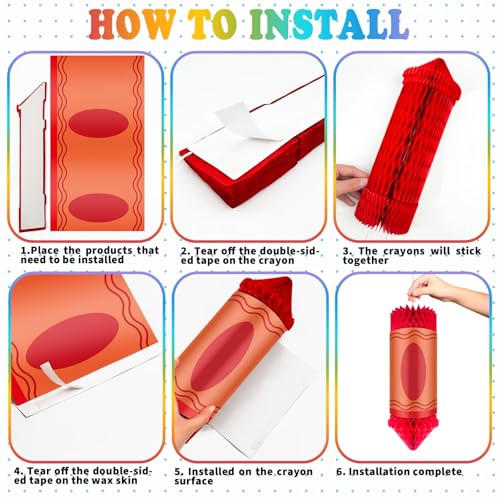 HOW TO INSTALL

1.Place the products that need to be installed

2. Tear off the double-sided tape on the crayon

3. The crayons will stick together

4. Tear off the double-sided tape on the wax skin

5. Installed on the crayon surface

6. Installation complete