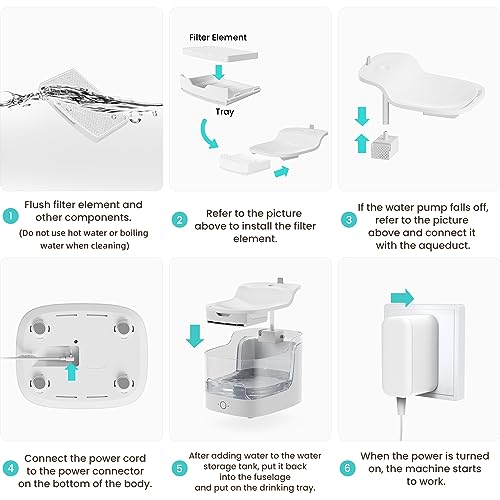 Filter Element

Tray

1 Flush filter element and other components.
(Do not use hot water or boiling water when cleaning)

2 Refer to the picture above to install the filter element.

3 If the water pump falls off, refer to the picture above and connect it with the aqueduct.

4 Connect the power cord to the power connector on the bottom of the body.

5 After adding water to the water storage tank, put it back into the fuselage and put on the drinking tray.

6 When the power is turned on, the machine starts to work.