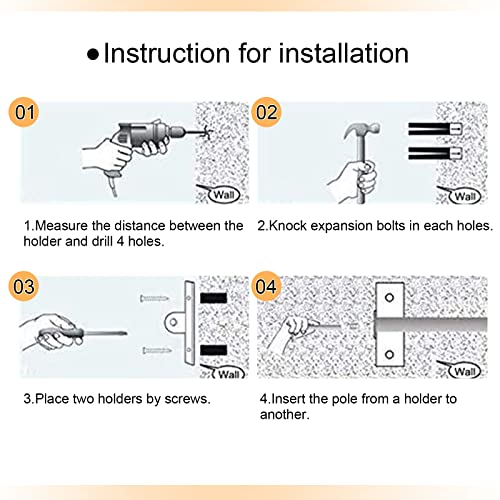 ●Instruction for installation

01

Wall

1.Measure the distance between the holder and drill 4 holes.

02

Wall

2.Knock expansion bolts in each holes.

03

Wall

3.Place two holders by screws.

04

Wall

4.Insert the pole from a holder to another.