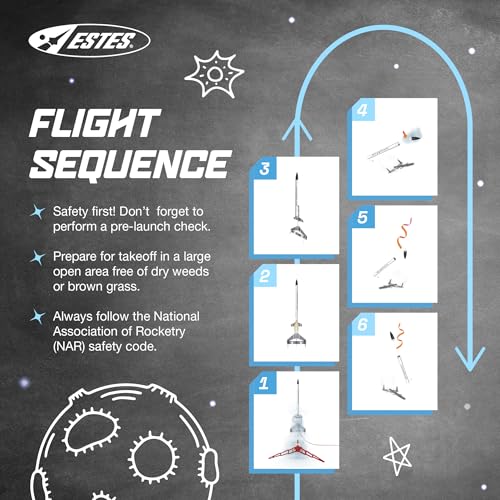 ESTES

FLIGHT SEQUENCE

Safety first! Don't forget to perform a pre-launch check.

Prepare for takeoff in a large open area free of dry weeds or brown grass.

Always follow the National Association of Rocketry (NAR) safety code.

3

2

1

4

5

6